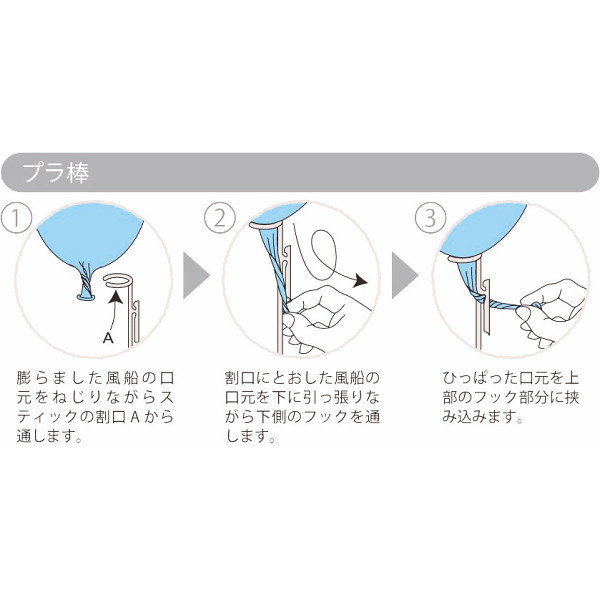 プラ棒

①

A

膨らました風船の口元をねじりながらスティックの割口Aから通します。

②

割口にとおした風船の口元を下に引っ張りながら下側のフックを通します。

③

ひっぱった口元を上部のフック部分に挟み込みます。